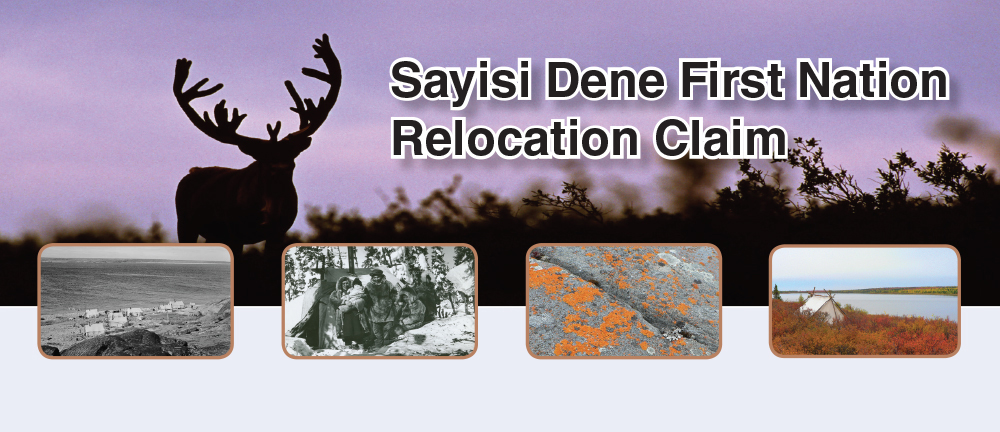 Sayisi Dene First Nation Relocation Claim